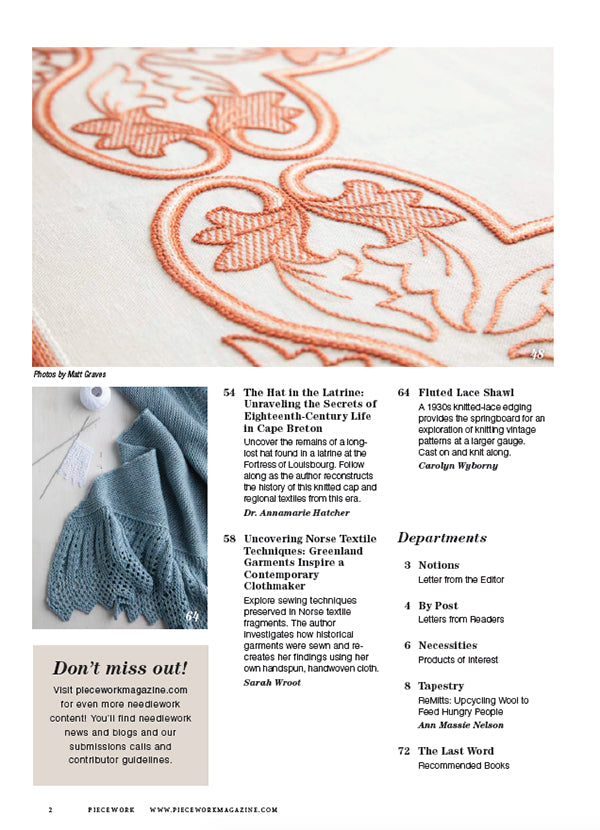 48

Photos by Matt Graves

64

Don't miss out!

Visit pieceworkmagazine.com for even more needlework content! You'll find needlework news and blogs and our submissions calls and contributor guidelines.

54 The Hat in the Latrine: Unraveling the Secrets of Eighteenth-Century Life in Cape Breton
Uncover the remains of a long-lost hat found in a latrine at the Fortress of Louisbourg. Follow along as the author reconstructs the history of this knitted cap and regional textiles from this era.
Dr. Annamarie Hatcher

58 Uncovering Norse Textile Techniques: Greenland Garments Inspire a Contemporary Clothmaker
Explore sewing techniques preserved in Norse textile fragments. The author investigates how historical garments were sewn and re-creates her findings using her own handspun, handwoven cloth.
Sarah Wroot

64 Fluted Lace Shawl
A 1930s knitted-lace edging provides the springboard for an exploration of knitting vintage patterns at a larger gauge. Cast on and knit along.
Carolyn Wyborny

Departments

3 Notions
Letter from the Editor

4 By Post
Letters from Readers

6 Necessities
Products of Interest

8 Tapestry
ReMitts: Upcycling Wool to Feed Hungry People
Ann Massie Nelson

72 The Last Word
Recommended Books

2 PIECEWORK WWW.PIECEWORKMAGAZINE.COM