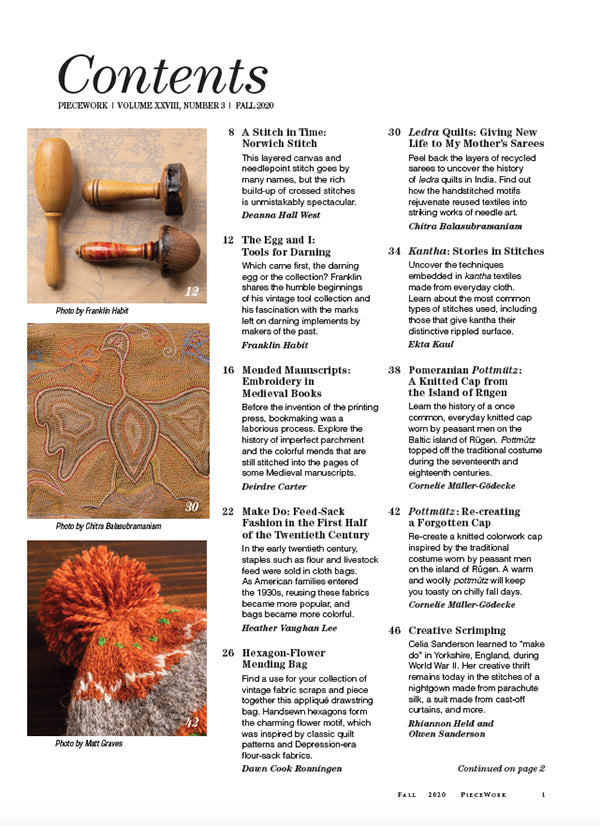 Contents

PIECEWORK | VOLUME XXVIII, NUMBER 3 | FALL 2020

12

Photo by Franklin Habit

30

Photo by Chitra Balasubramaniam

42

Photo by Matt Graves

8 A Stitch in Time: Norwich Stitch

This layered canvas and needlepoint stitch goes by many names, but the rich build-up of crossed stitches is unmistakably spectacular.

Deanna Hall West

12 The Egg and I: Tools for Darning

Which came first, the darning egg or the collection? Franklin shares the humble beginnings of his vintage tool collection and his fascination with the marks left on darning implements by makers of the past.

Franklin Habit

16 Mended Manuscripts: Embroidery in Medieval Books

Before the invention of the printing press, bookmaking was a laborious process. Explore the history of imperfect parchment and the colorful mends that are still stitched into the pages of some Medieval manuscripts.

Deirdre Carter

22 Make Do: Feed-Sack Fashion in the First Half of the Twentieth Century

In the early twentieth century, staples such as flour and livestock feed were sold in cloth bags. As American families entered the 1930s, reusing these fabrics became more popular, and bags became more colorful.

Heather Vaughan Lee

26 Hexagon-Flower Mending Bag

Find a use for your collection of vintage fabric scraps and piece together this appliqué drawstring bag. Handsewn hexagons form the charming flower motif, which was inspired by classic quilt patterns and Depression-era flour-sack fabrics.

Dawn Cook Ronningen

30 Ledra Quilts: Giving New Life to My Mother's Sarees

Peel back the layers of recycled sarees to uncover the history of ledra quilts in India. Find out how the handstitched motifs rejuvenate reused textiles into striking works of needle art.

Chitra Balasubramaniam

34 Kantha: Stories in Stitches

Uncover the techniques embedded in kantha textiles made from everyday cloth. Learn about the most common types of stitches used, including those that give kantha their distinctive rippled surface.

Ekta Kaul

38 Pomeranian Pottmütz: A Knitted Cap from the Island of Rügen

Learn the history of a once common, everyday knitted cap worn by peasant men on the Baltic island of Rügen. Pottmütz topped off the traditional costume during the seventeenth and eighteenth centuries.

Cornelie Müller-Gödecke

42 Pottmütz: Re-creating a Forgotten Cap

Re-create a knitted colorwork cap inspired by the traditional costume worn by peasant men on the island of Rügen. A warm and woolly pottmütz will keep you toasty on chilly fall days.

Cornelie Müller-Gödecke

46 Creative Scrimping

Celia Sanderson learned to "make do" in Yorkshire, England, during World War II. Her creative thrift remains today in the stitches of a nightgown made from parachute silk, a suit made from cast-off curtains, and more.

Rhiannon Held and Olwen Sanderson

Continued on page 2

FALL 2020 PIECEWORK 1