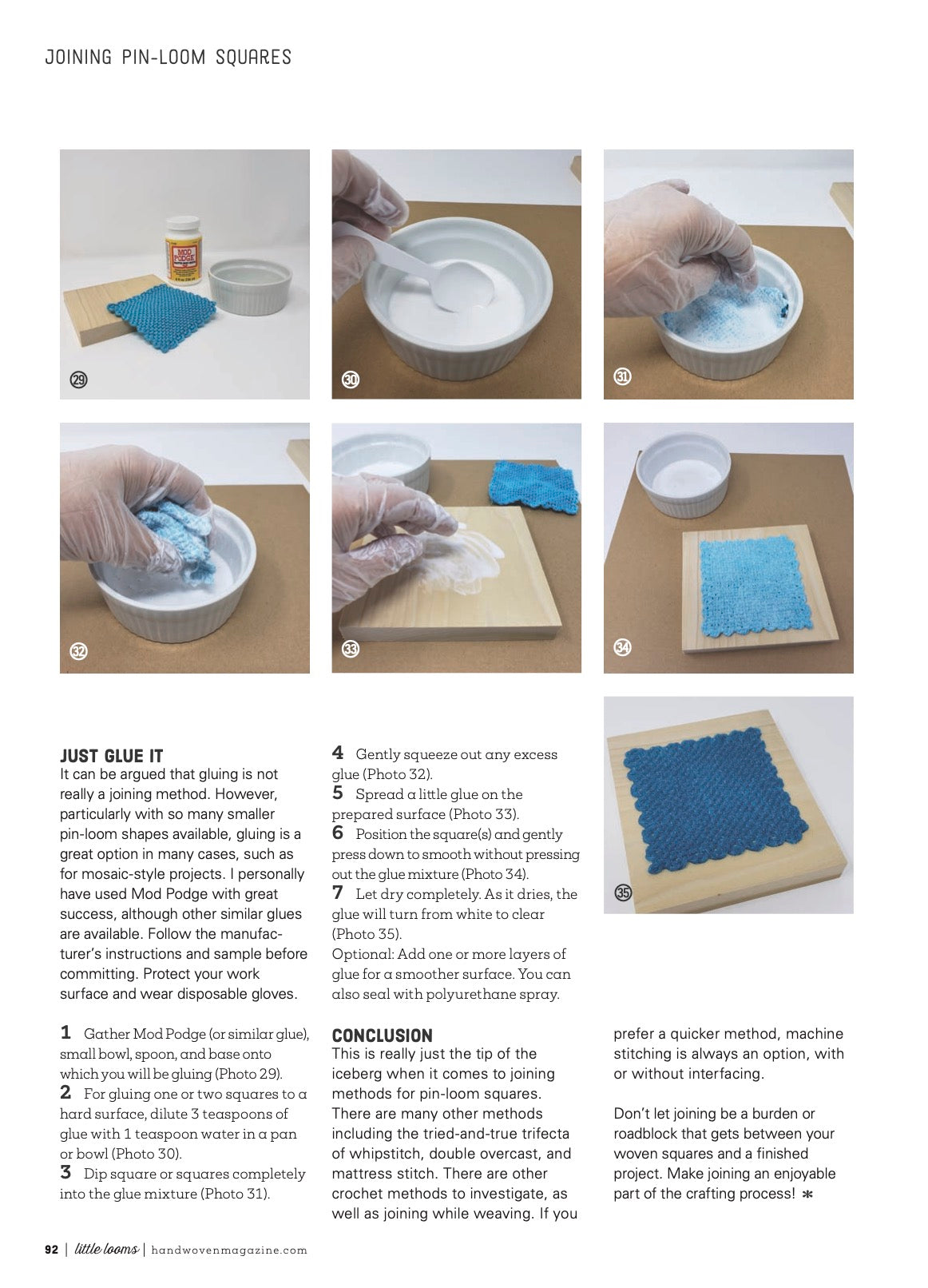 JOINING PIN-LOOM SQUARES

MOD PODGE

29

30

31

32

33

34

35

JUST GLUE IT
It can be argued that gluing is not really a joining method. However, particularly with so many smaller pin-loom shapes available, gluing is a great option in many cases, such as for mosaic-style projects. I personally have used Mod Podge with great success, although other similar glues are available. Follow the manufacturer's instructions and sample before committing. Protect your work surface and wear disposable gloves.

1 Gather Mod Podge (or similar glue), small bowl, spoon, and base onto which you will be gluing (Photo 29).
2 For gluing one or two squares to a hard surface, dilute 3 teaspoons of glue with 1 teaspoon water in a pan or bowl (Photo 30).
3 Dip square or squares completely into the glue mixture (Photo 31).
4 Gently squeeze out any excess glue (Photo 32).
5 Spread a little glue on the prepared surface (Photo 33).
6 Position the square(s) and gently press down to smooth without pressing out the glue mixture (Photo 34).
7 Let dry completely. As it dries, the glue will turn from white to clear (Photo 35).
Optional: Add one or more layers of glue for a smoother surface. You can also seal with polyurethane spray.

CONCLUSION
This is really just the tip of the iceberg when it comes to joining methods for pin-loom squares. There are many other methods including the tried-and-true trifecta of whipstitch, double overcast, and mattress stitch. There are other crochet methods to investigate, as well as joining while weaving. If you prefer a quicker method, machine stitching is always an option, with or without interfacing.

Don't let joining be a burden or roadblock that gets between your woven squares and a finished project. Make joining an enjoyable part of the crafting process! *

92 | little looms | handwovenmagazine.com