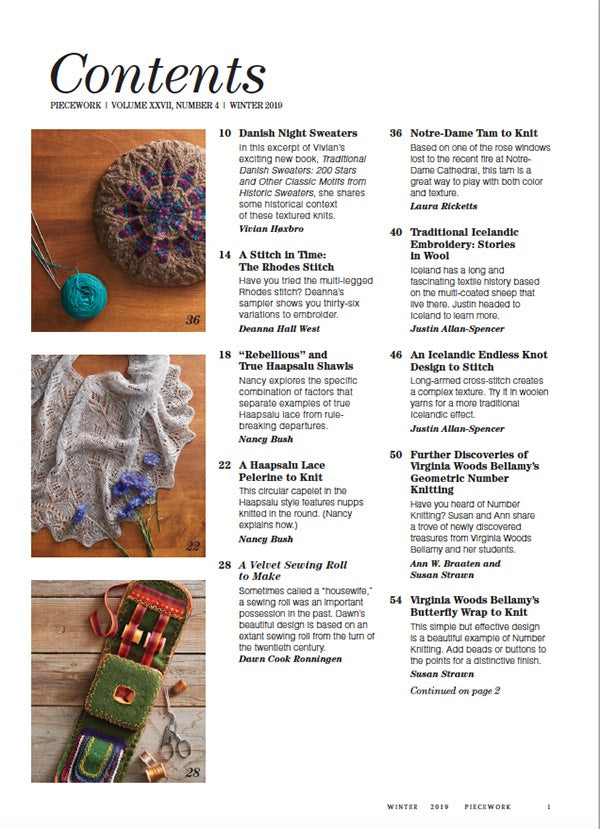 Contents

PIECEWORK | VOLUME XXVII, NUMBER 4 | WINTER 2019

36

22

28

10 Danish Night Sweaters
In this excerpt of Vivian's exciting new book, Traditional Danish Sweaters: 200 Stars and Other Classic Motifs from Historic Sweaters, she shares some historical context of these textured knits.
Vivian Høxbro

14 A Stitch in Time: The Rhodes Stitch
Have you tried the multi-legged Rhodes stitch? Deanna's sampler shows you thirty-six variations to embroider.
Deanna Hall West

18 "Rebellious" and True Haapsalu Shawls
Nancy explores the specific combination of factors that separate examples of true Haapsalu lace from rule-breaking departures.
Nancy Bush

22 A Haapsalu Lace Pelerine to Knit
This circular capelet in the Haapsalu style features nupps knitted in the round. (Nancy explains how.)
Nancy Bush

28 A Velvet Sewing Roll to Make
Sometimes called a "housewife," a sewing roll was an important possession in the past. Dawn's beautiful design is based on an extant sewing roll from the turn of the twentieth century.
Dawn Cook Ronningen

36 Notre-Dame Tam to Knit
Based on one of the rose windows lost to the recent fire at Notre-Dame Cathedral, this tam is a great way to play with both color and texture.
Laura Ricketts

40 Traditional Icelandic Embroidery: Stories in Wool
Iceland has a long and fascinating textile history based on the multi-coated sheep that live there. Justin headed to Iceland to learn more.
Justin Allan-Spencer

46 An Icelandic Endless Knot Design to Stitch
Long-armed cross-stitch creates a complex texture. Try it in woolen yarns for a more traditional Icelandic effect.
Justin Allan-Spencer

50 Further Discoveries of Virginia Woods Bellamy's Geometric Number Knitting
Have you heard of Number Knitting? Susan and Ann share a trove of newly discovered treasures from Virginia Woods Bellamy and her students.
Ann W. Braaten and Susan Strawn

54 Virginia Woods Bellamy's Butterfly Wrap to Knit
This simple but effective design is a beautiful example of Number Knitting. Add beads or buttons to the points for a distinctive finish.
Susan Strawn

Continued on page 2

WINTER 2019 PIECEWORK 1